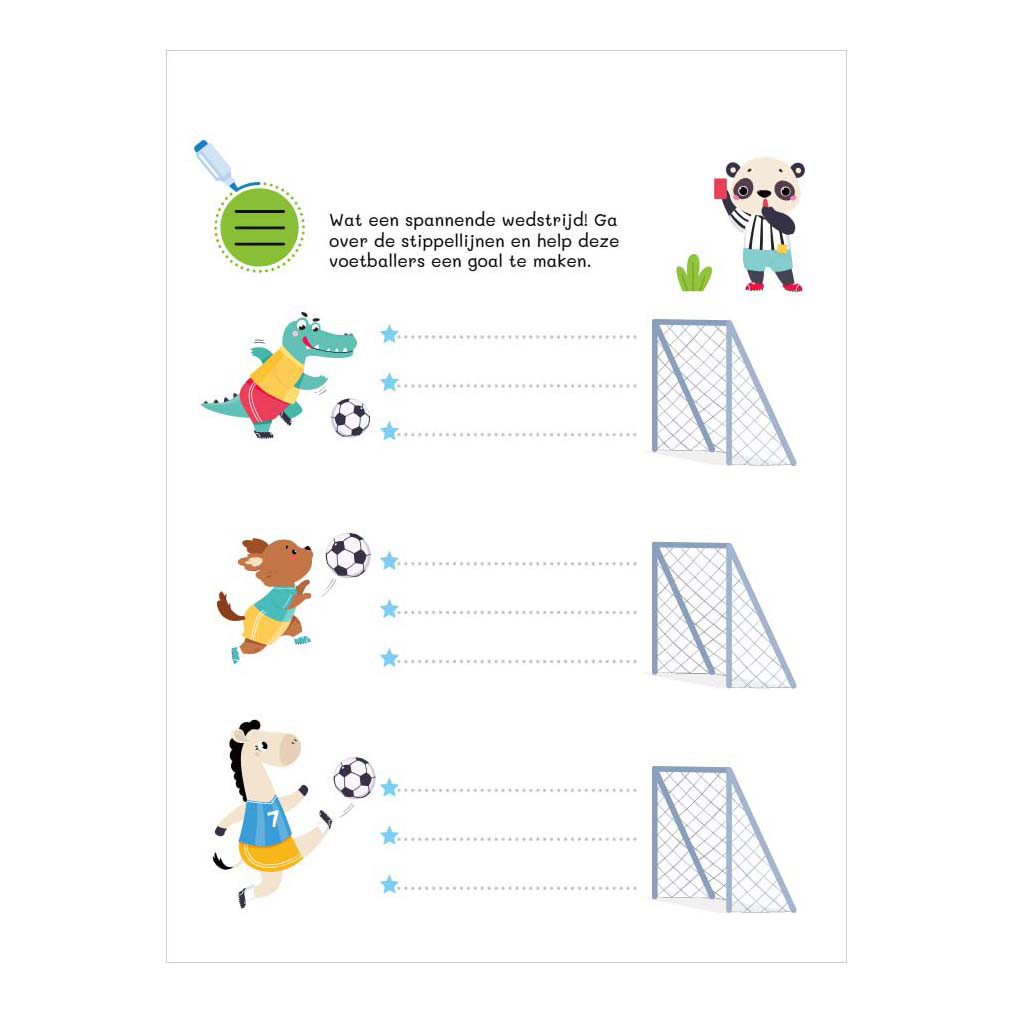 Wat een spannende wedstrijd! Ga over de stippellijnen en help deze voetballers een goal te maken.

7