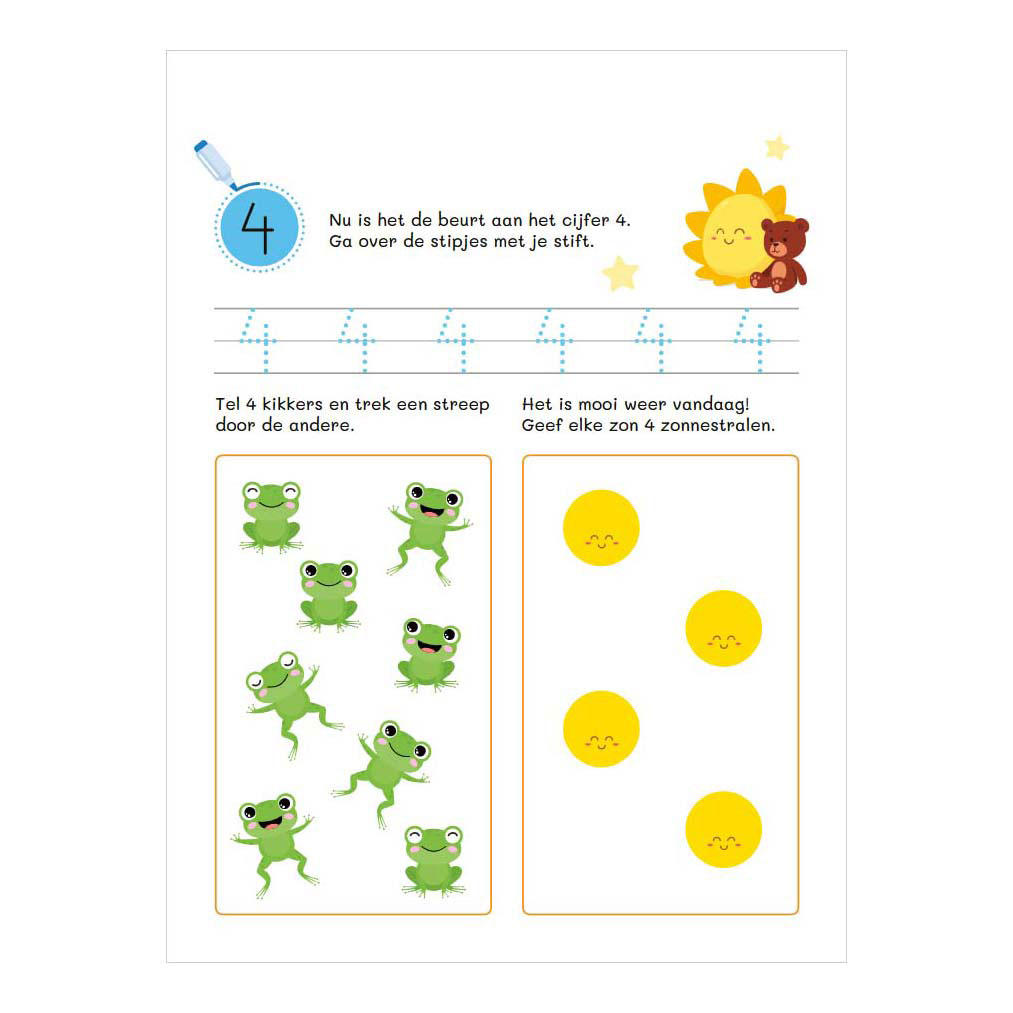 4

Nu is het de beurt aan het cijfer 4.
Ga over de stipjes met je stift.

4 4 4 4 4 4

Tel 4 kikkers en trek een streep door de andere.

Het is mooi weer vandaag!
Geef elke zon 4 zonnestralen.