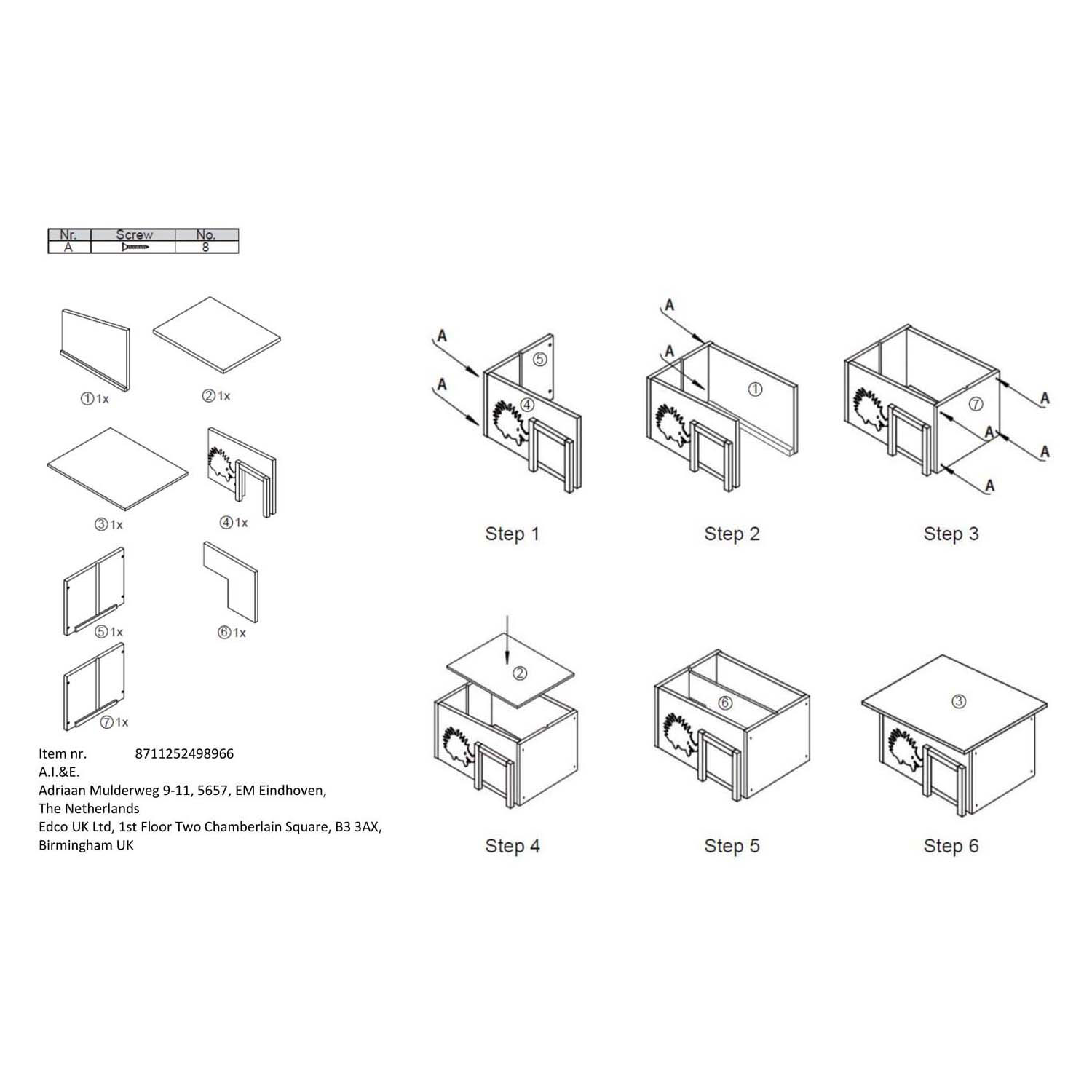 | Nr. | Screw | No. |
|---|---|---|
| A | | 8 |

①1x ②1x

③1x ④1x

⑤1x ⑥1x

⑦1x

Item nr. 8711252498966
A.I.&E.
Adriaan Mulderweg 9-11, 5657, EM Eindhoven,
The Netherlands
Edco UK Ltd, 1st Floor Two Chamberlain Square, B3 3AX,
Birmingham UK

A A ⑤ ④

Step 1

A A ①

Step 2

⑦ A A A A

Step 3

②

Step 4

⑥

Step 5

③

Step 6