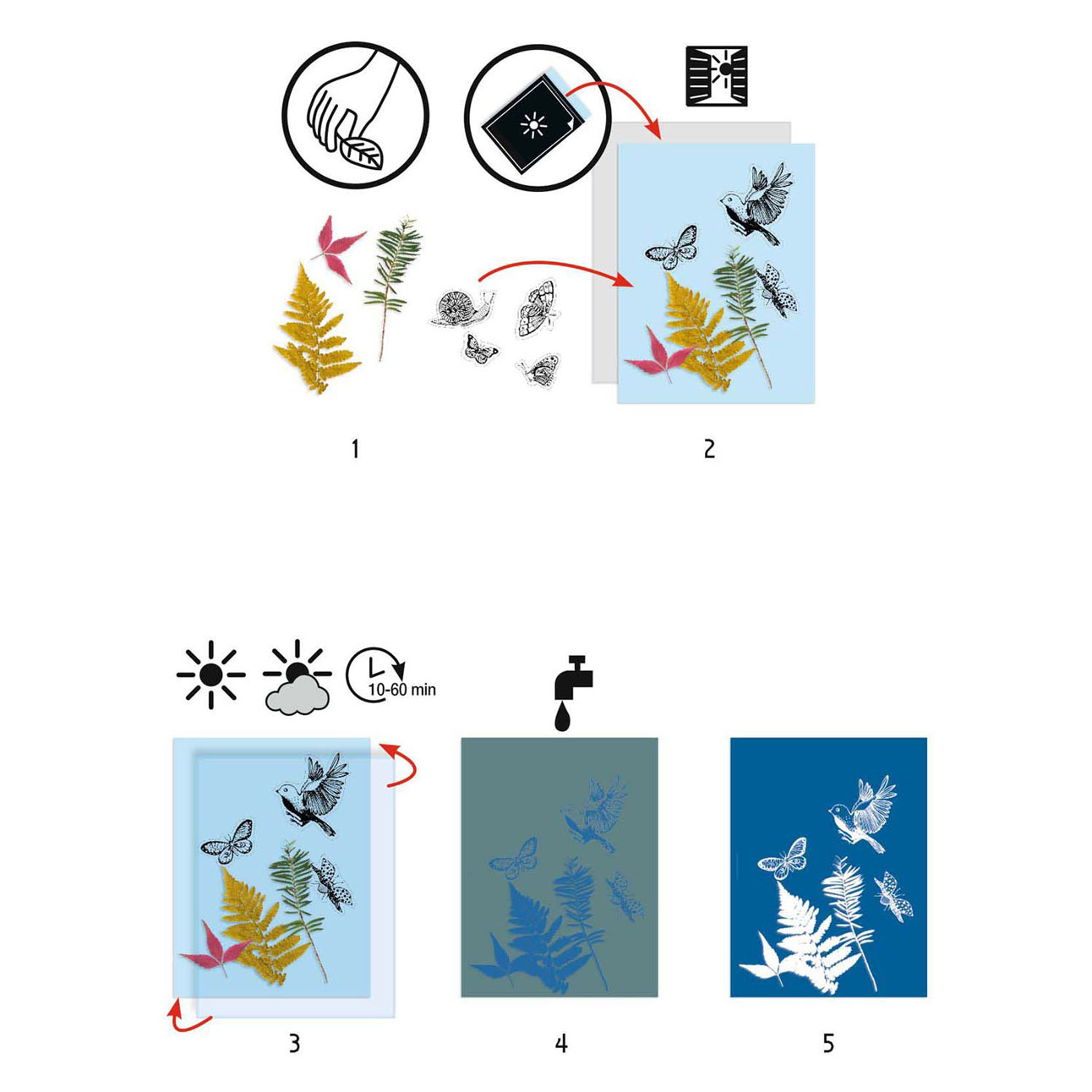 1

2

10-60 min

3

4

5