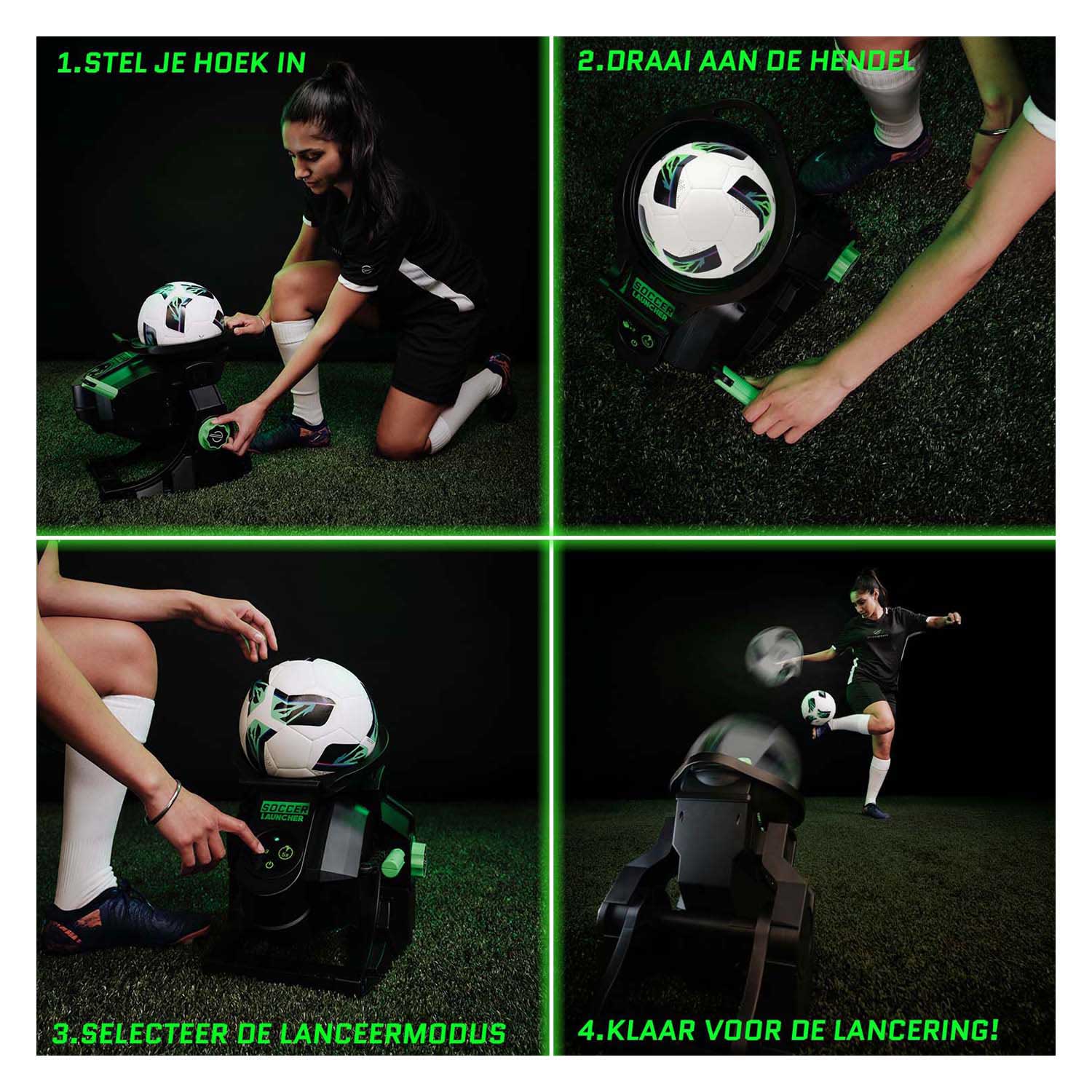 1.STEL JE HOEK IN

2.DRAAI AAN DE HENDEL

SOCCER LAUNCHER

SOCCER LAUNCHER

3.SELECTEER DE LANCEERMODUS

4.KLAAR VOOR DE LANCERING!