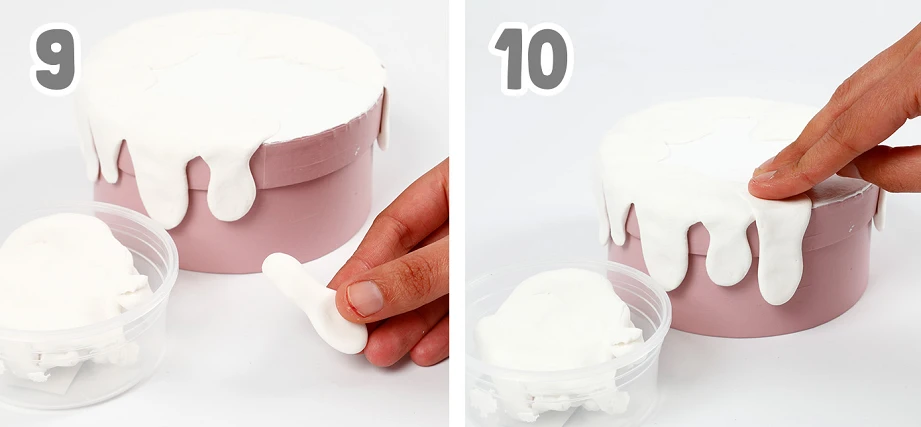 9

10