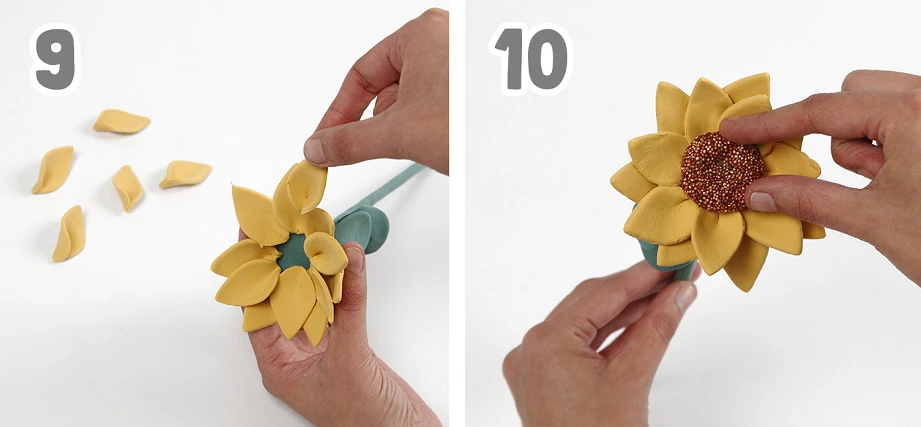 9

10